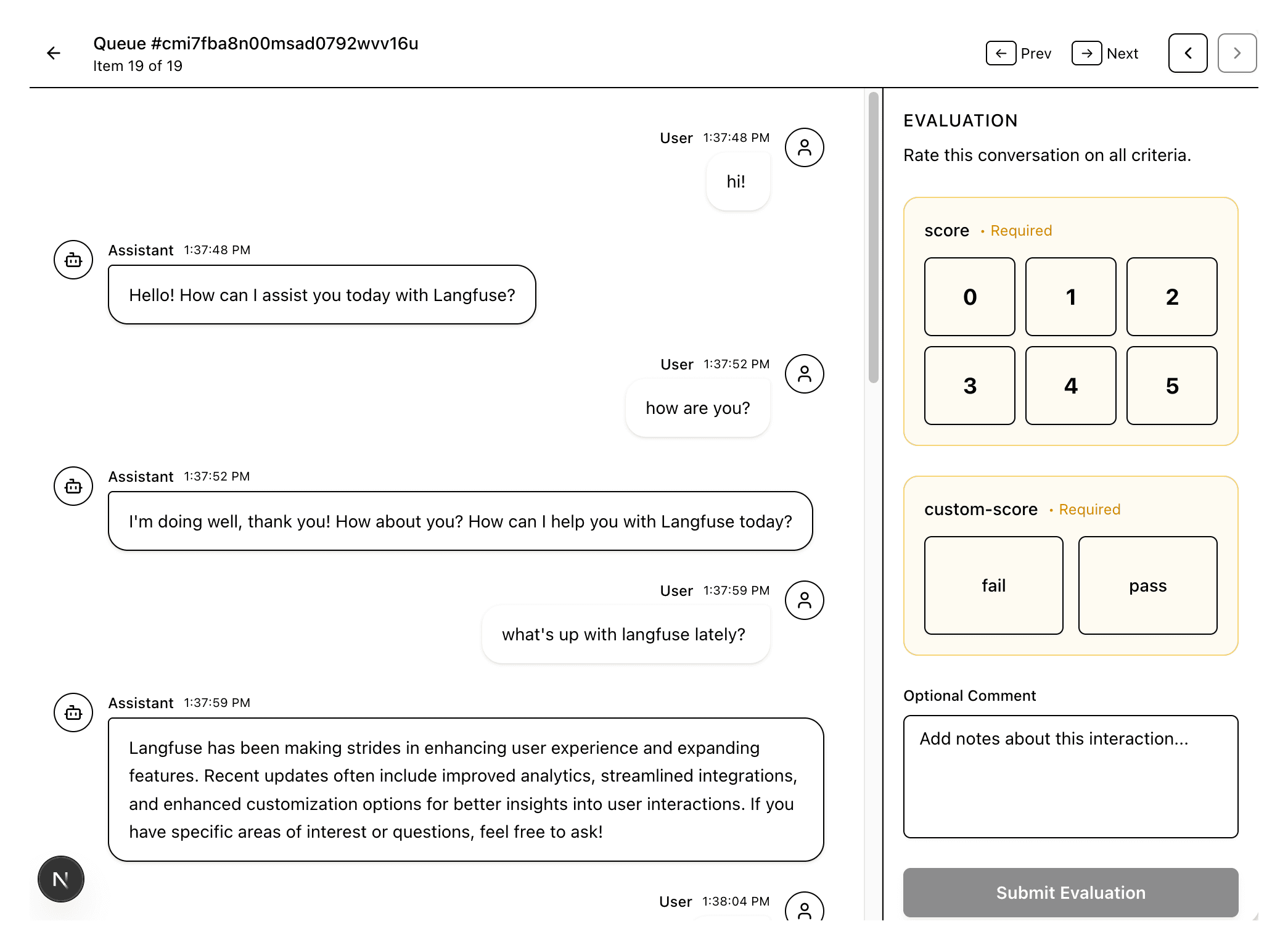 Queue #cmi7fba8n00msad0792wvv16u
Item 19 of 19

Prev Next

User 1:37:48 PM
hi!

Assistant 1:37:48 PM
Hello! How can I assist you today with Langfuse?

User 1:37:52 PM
how are you?

Assistant 1:37:52 PM
I'm doing well, thank you! How about you? How can I help you with Langfuse today?

User 1:37:59 PM
what's up with langfuse lately?

Assistant 1:37:59 PM
Langfuse has been making strides in enhancing user experience and expanding features. Recent updates often include improved analytics, streamlined integrations, and enhanced customization options for better insights into user interactions. If you have specific areas of interest or questions, feel free to ask!

User 1:38:04 PM

N

EVALUATION
Rate this conversation on all criteria.

score • Required
0 1 2
3 4 5

custom-score • Required
fail pass

Optional Comment
Add notes about this interaction...

Submit Evaluation